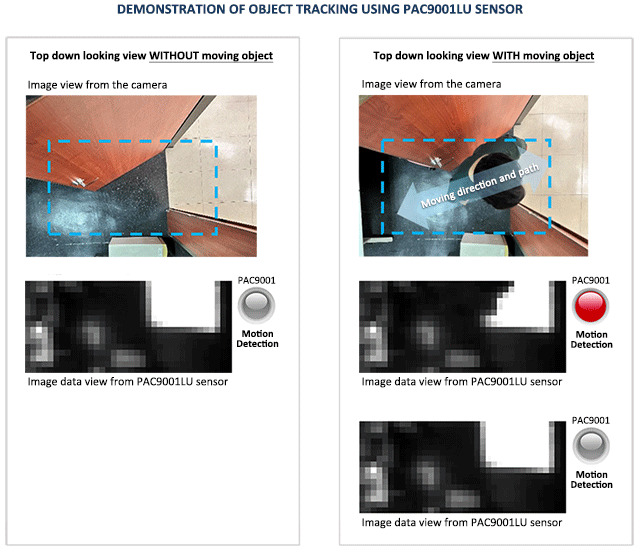 DEMONSTRATION OF OBJECT TRACKING USING PAC9001LU SENSOR

Top down looking view WITHOUT moving object

Image view from the camera

PAC9001

Motion Detection

Image data view from PAC9001LU sensor

Top down looking view WITH moving object

Image view from the camera

Moving direction and path

PAC9001

Motion Detection

Image data view from PAC9001LU sensor

PAC9001

Motion Detection

Image data view from PAC9001LU sensor