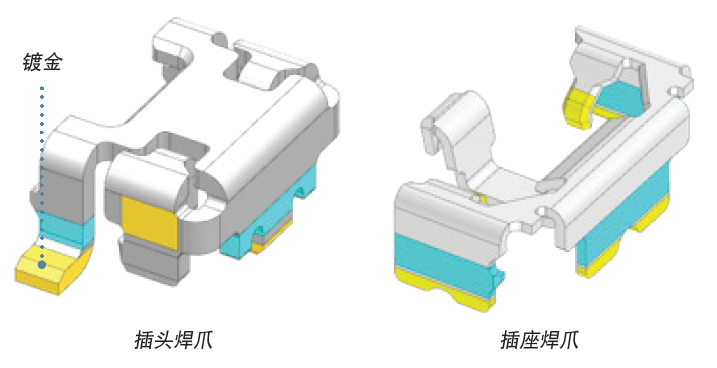 镀金

插头焊爪

插座焊爪