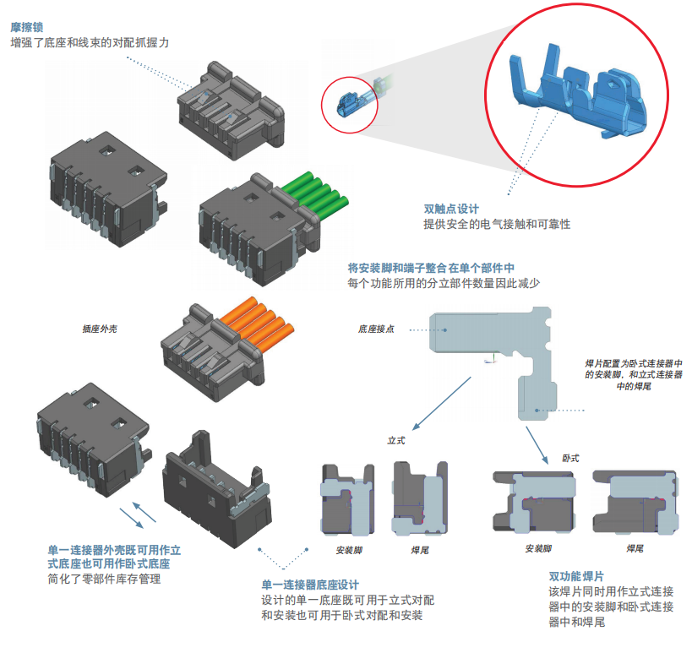 摩擦锁
增强了底座和线束的对配抓握力

双触点设计
提供安全的电气接触和可靠性

将安装脚和端子整合在单个部件中
每个功能所用的分立部件数量因此减少

插座外壳

底座接点

焊片配置为卧式连接器中的安装脚，和立式连接器中的焊尾

立式

卧式

安装脚

焊尾

安装脚

焊尾

单一连接器外壳既可用作立式底座也可用作卧式底座
简化了零部件库存管理

单一连接器底座设计
设计的单一底座既可用于立式对配和安装也可用于卧式对配和安装

双功能焊片
该焊片同时用作立式连接器中的安装脚和卧式连接器中和焊尾