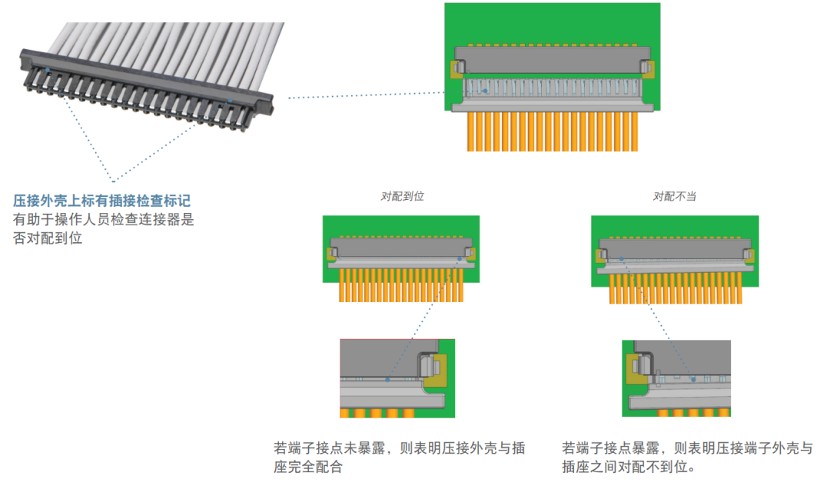 压接外壳上标有插接检查标记
有助于操作人员检查连接器是否对配到位

对配到位

对配不当

若端子接点未暴露，则表明压接外壳与插座完全配合

若端子接点暴露，则表明压接端子外壳与插座之间对配不到位。