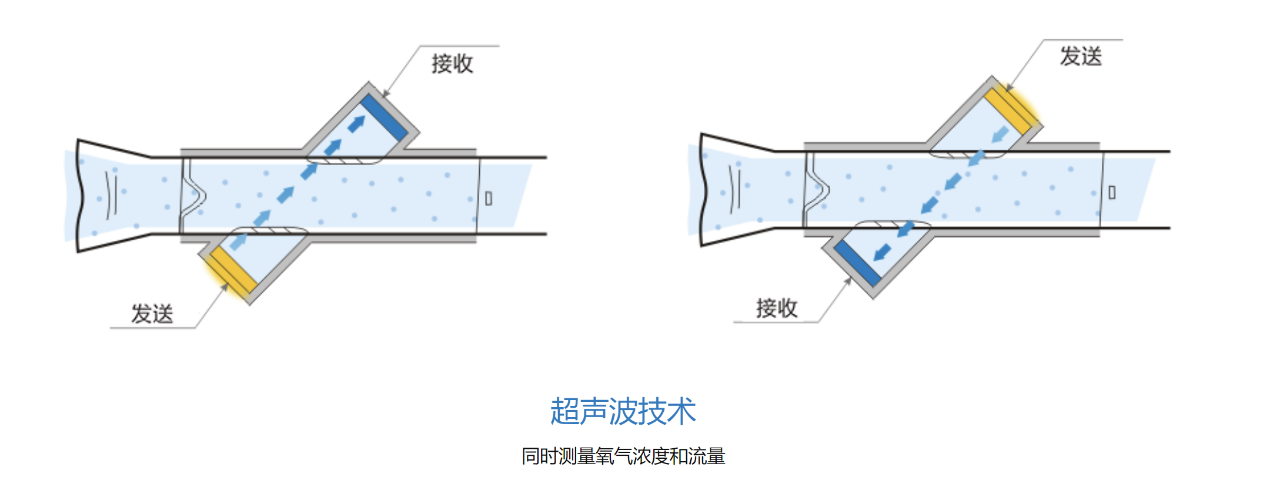 接收

发送

发送

接收

超声波技术

同时测量氧气浓度和流量