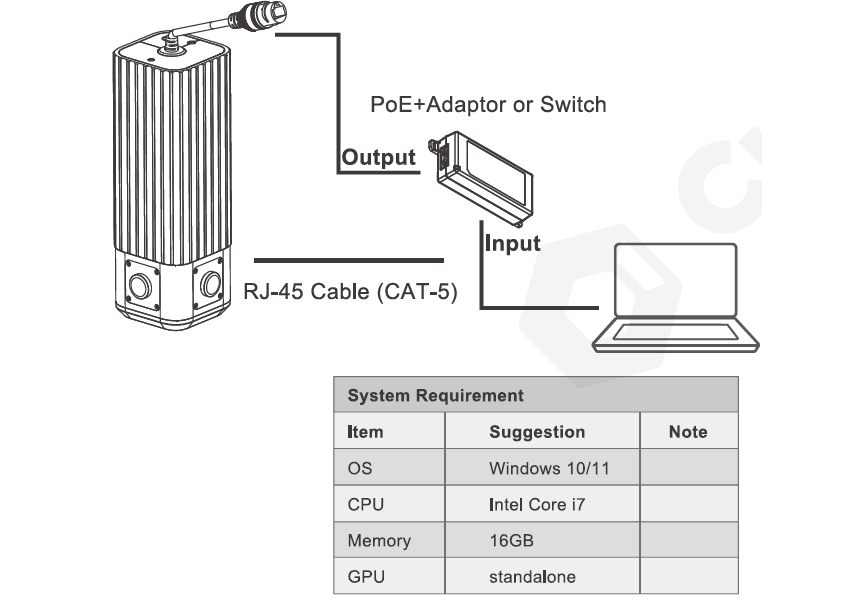 PoE+Adaptor or Switch

Output

Input

RJ-45 Cable (CAT-5)

System Requirement

| Item | Suggestion | Note |
|---|---|---|
| OS | Windows 10/11 | |
| CPU | Intel Core i7 | |
| Memory | 16GB | |
| GPU | standalone | |