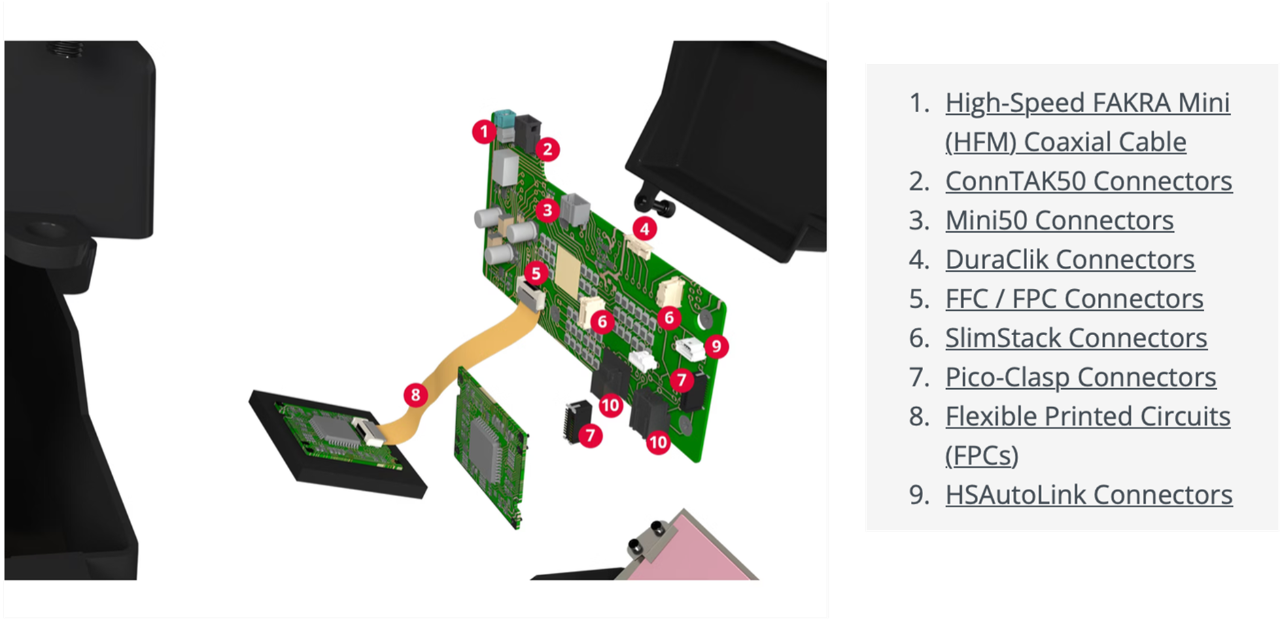 1
2
3
4
5
6
6
9
7
8
10
7
10

1. High-Speed FAKRA Mini (HFM) Coaxial Cable
2. ConnTAK50 Connectors
3. Mini50 Connectors
4. DuraClik Connectors
5. FFC / FPC Connectors
6. SlimStack Connectors
7. Pico-Clasp Connectors
8. Flexible Printed Circuits (FPCs)
9. HSAutoLink Connectors