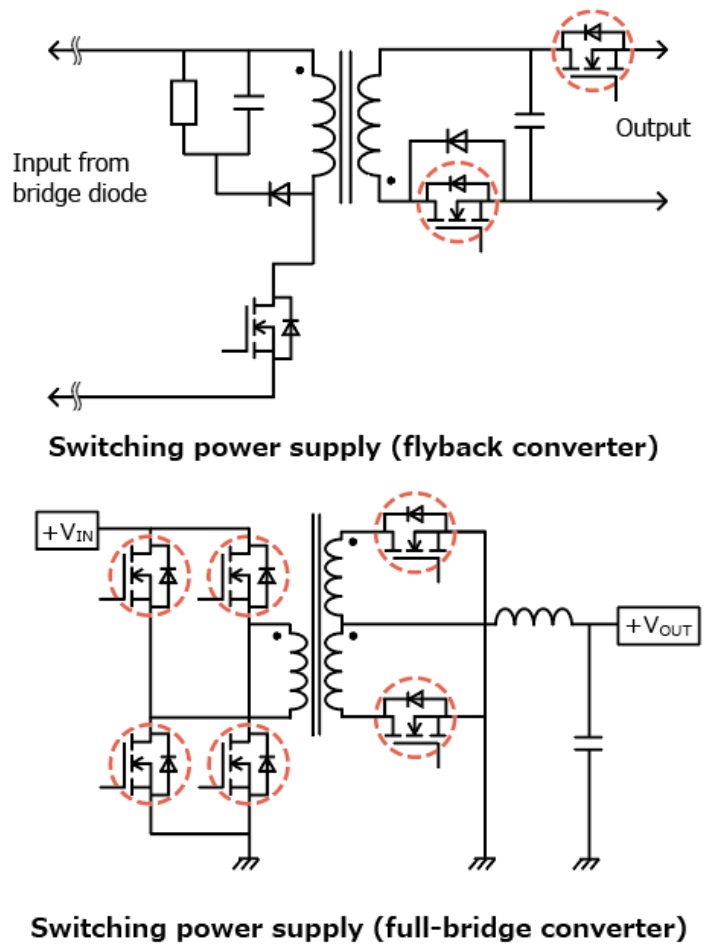 Output

Input from bridge diode

Switching power supply (flyback converter)

$+V_{IN}$

$+V_{OUT}$

Switching power supply (full-bridge converter)