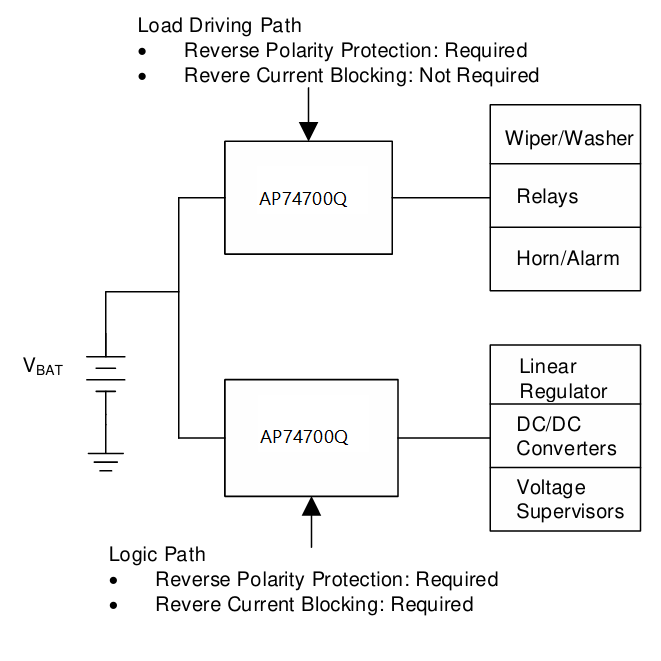 Load Driving Path
• Reverse Polarity Protection: Required
• Revere Current Blocking: Not Required

AP74700Q

Wiper/Washer

Relays

Horn/Alarm

$V_{BAT}$

AP74700Q

Linear Regulator

DC/DC Converters

Voltage Supervisors

Logic Path
• Reverse Polarity Protection: Required
• Revere Current Blocking: Required