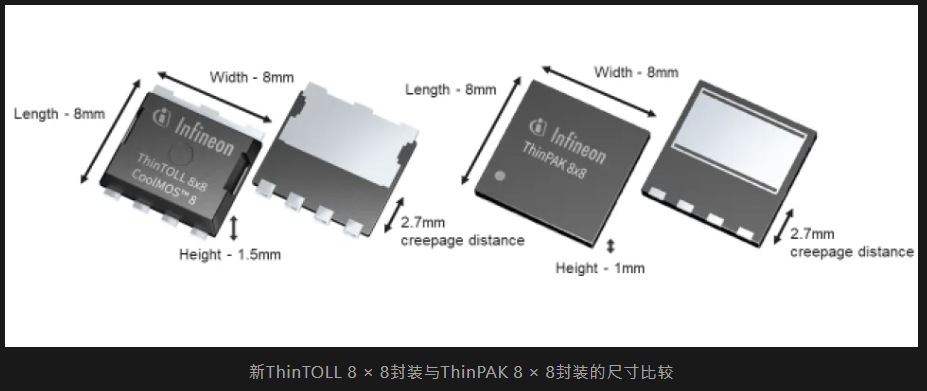 Width - 8mm

Length - 8mm

Infineon
ThinTOLL 8x8
CoolMOS™ 8

Height - 1.5mm

2.7mm
creepage distance

Width - 8mm

Length - 8mm

Infineon
ThinPAK 8x8

Height - 1mm

2.7mm
creepage distance

新ThinTOLL 8 × 8封装与ThinPAK 8 × 8封装的尺寸比较